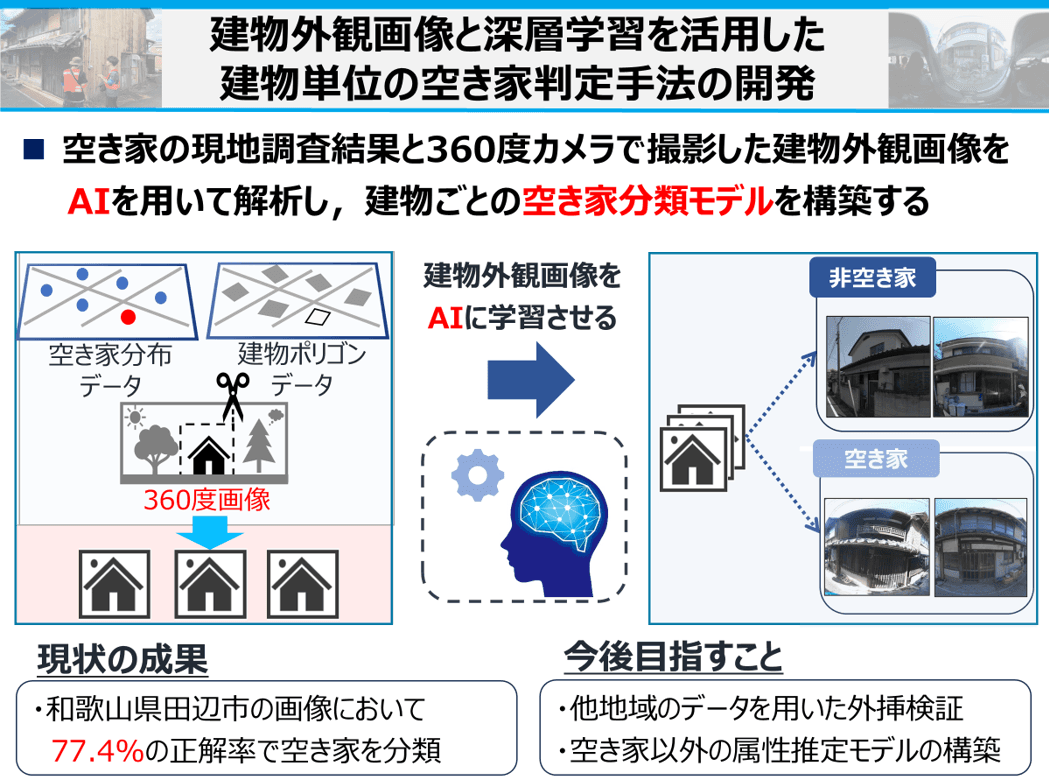 建物外観画像と深層学習を活用した
建物単位の空き家判定手法の開発

■ 空き家の現地調査結果と360度カメラで撮影した建物外観画像をAIを用いて解析し，建物ごとの空き家分類モデルを構築する

空き家分布データ

建物ポリゴンデータ

360度画像

建物外観画像をAIに学習させる

非空き家

空き家

現状の成果

・和歌山県田辺市の画像において77.4%の正解率で空き家を分類

今後目指すこと

・他地域のデータを用いた外挿検証
・空き家以外の属性推定モデルの構築